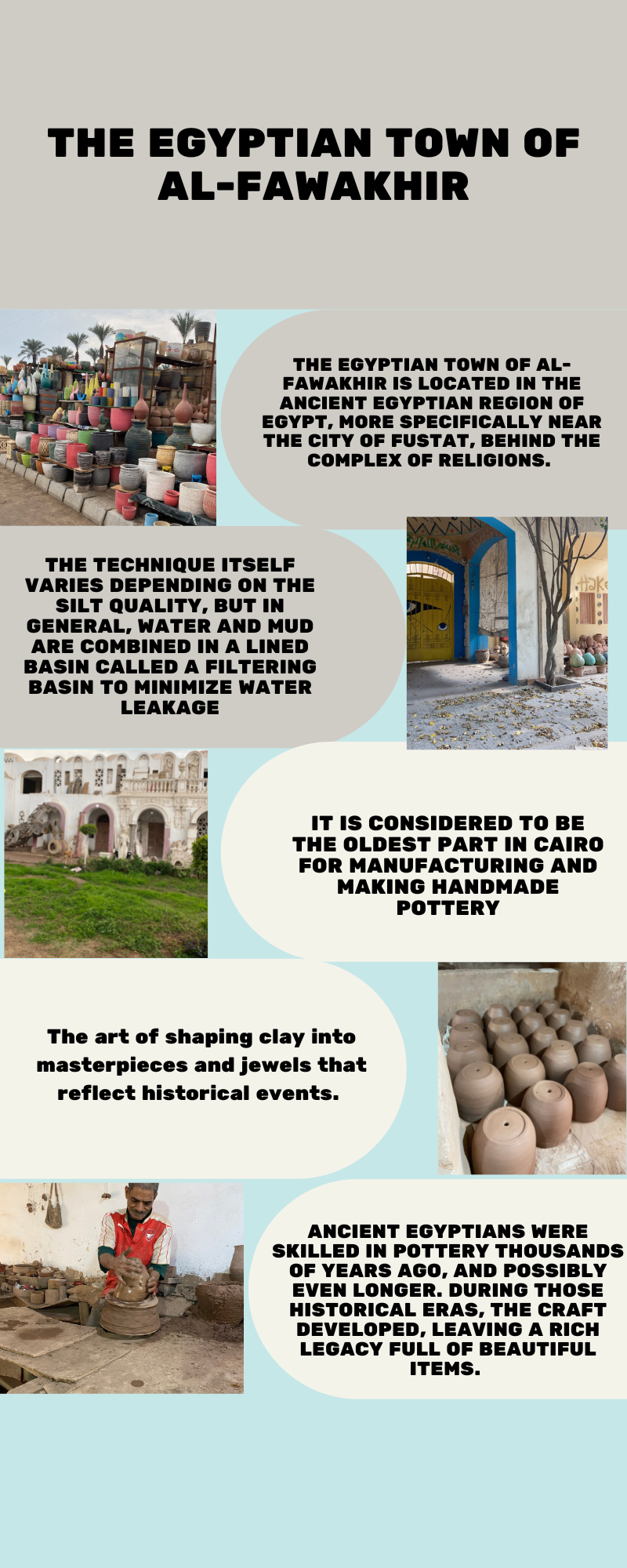 THE EGYPTIAN TOWN OF AL-FAWAKHIR

THE EGYPTIAN TOWN OF AL-FAWAKHIR IS LOCATED IN THE ANCIENT EGYPTIAN REGION OF EGYPT, MORE SPECIFICALLY NEAR THE CITY OF FUSTAT, BEHIND THE COMPLEX OF RELIGIONS.

THE TECHNIQUE ITSELF VARIES DEPENDING ON THE SILT QUALITY, BUT IN GENERAL, WATER AND MUD ARE COMBINED IN A LINED BASIN CALLED A FILTERING BASIN TO MINIMIZE WATER LEAKAGE

IT IS CONSIDERED TO BE THE OLDEST PART IN CAIRO FOR MANUFACTURING AND MAKING HANDMADE POTTERY

The art of shaping clay into masterpieces and jewels that reflect historical events.

ANCIENT EGYPTIANS WERE SKILLED IN POTTERY THOUSANDS OF YEARS AGO, AND POSSIBLY EVEN LONGER. DURING THOSE HISTORICAL ERAS, THE CRAFT DEVELOPED, LEAVING A RICH LEGACY FULL OF BEAUTIFUL ITEMS.